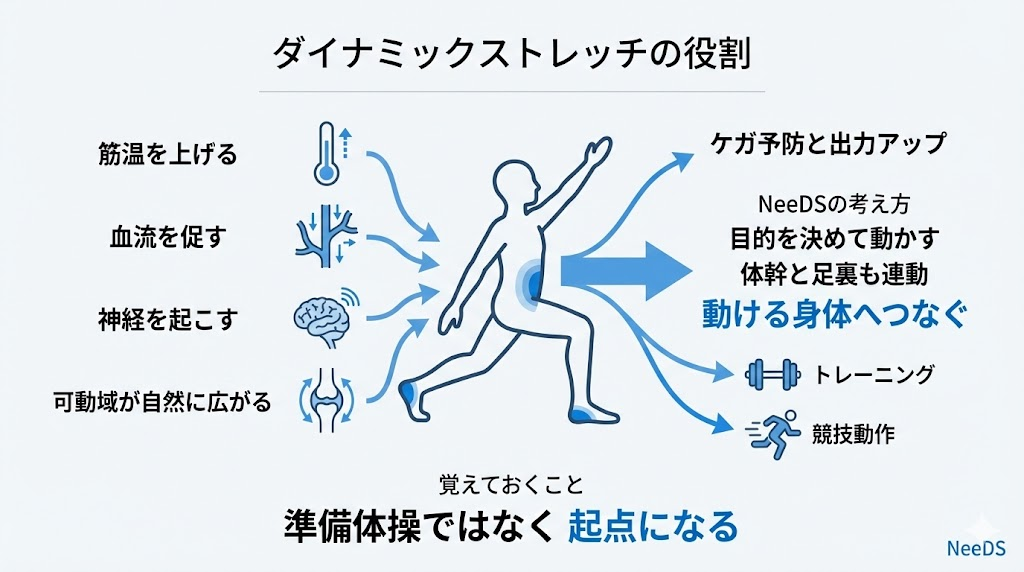 ダイナミックストレッチの役割

筋温を上げる

血流を促す

神経を起こす

可動域が自然に広がる

ケガ予防と出力アップ

NeeDSの考え方
目的を決めて動かす
体幹と足裏も連動
動ける身体へつなぐ

トレーニング

競技動作

覚えておくこと
準備体操ではなく 起点になる

NeeDS