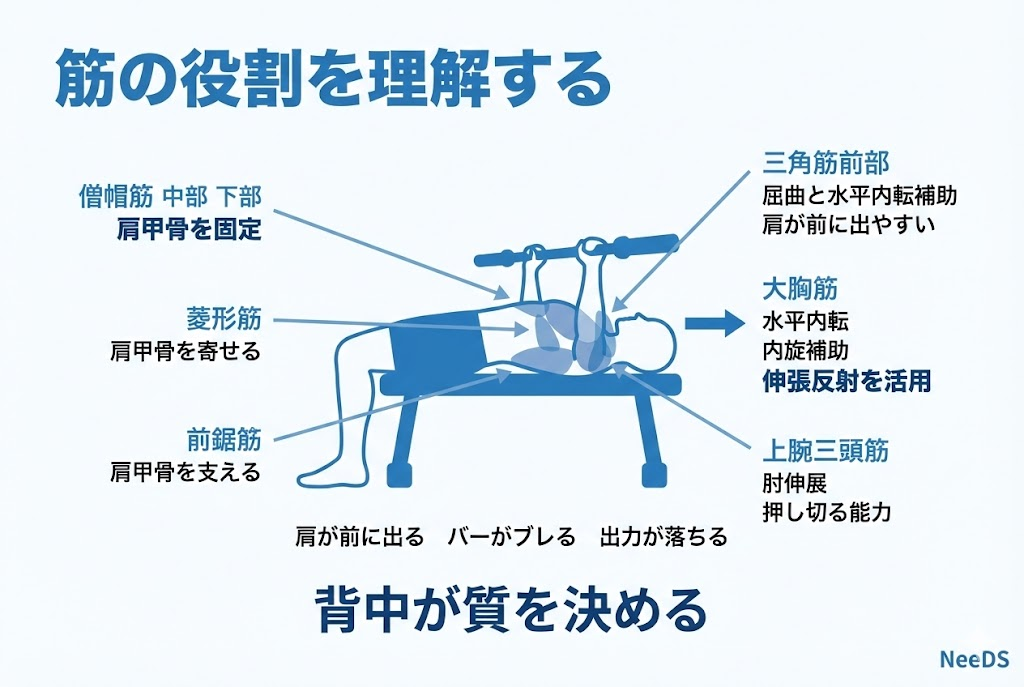 筋の役割を理解する

僧帽筋 中部 下部
肩甲骨を固定

菱形筋
肩甲骨を寄せる

前鋸筋
肩甲骨を支える

三角筋前部
屈曲と水平内転補助
肩が前に出やすい

大胸筋
水平内転
内旋補助
伸張反射を活用

上腕三頭筋
肘伸展
押し切る能力

肩が前に出る　バーがブレる　出力が落ちる

背中が質を決める

NeeDS